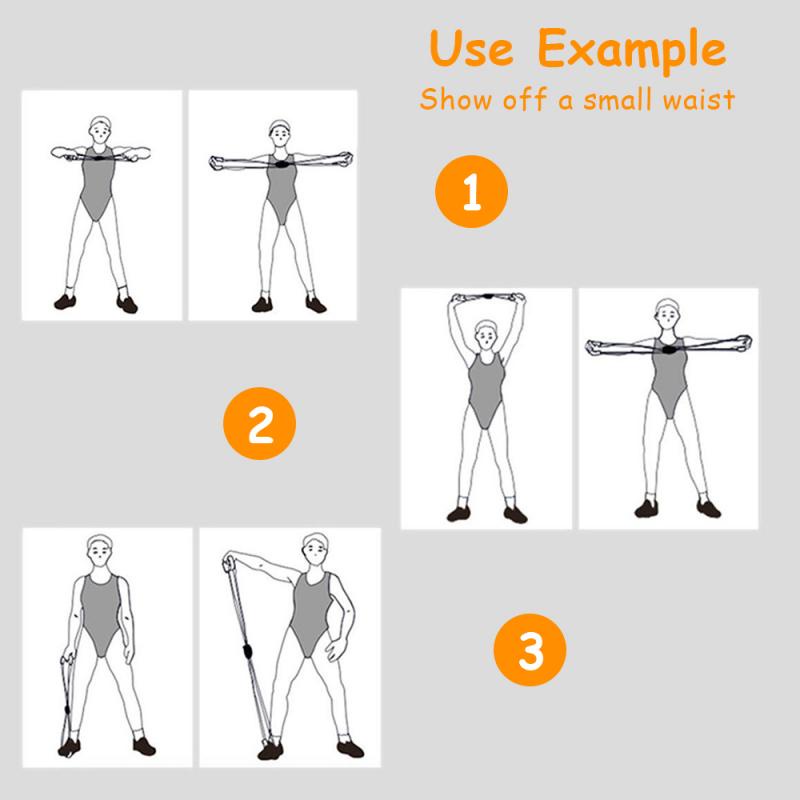 Use Example
Show off a small waist

1

2

3