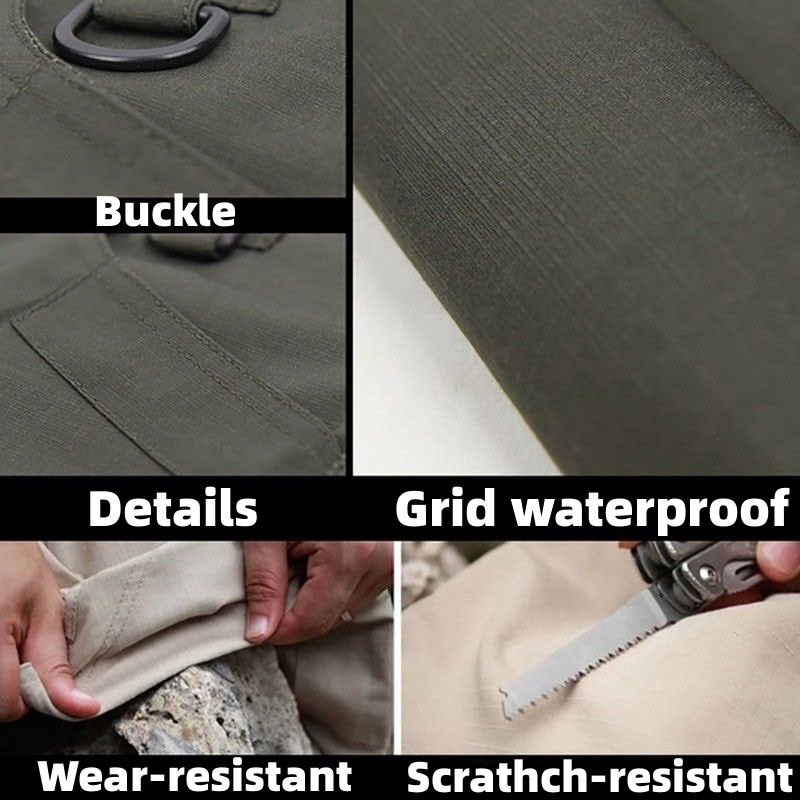 Buckle

Details

Grid waterproof

Wear-resistant

Scrathch-resistant