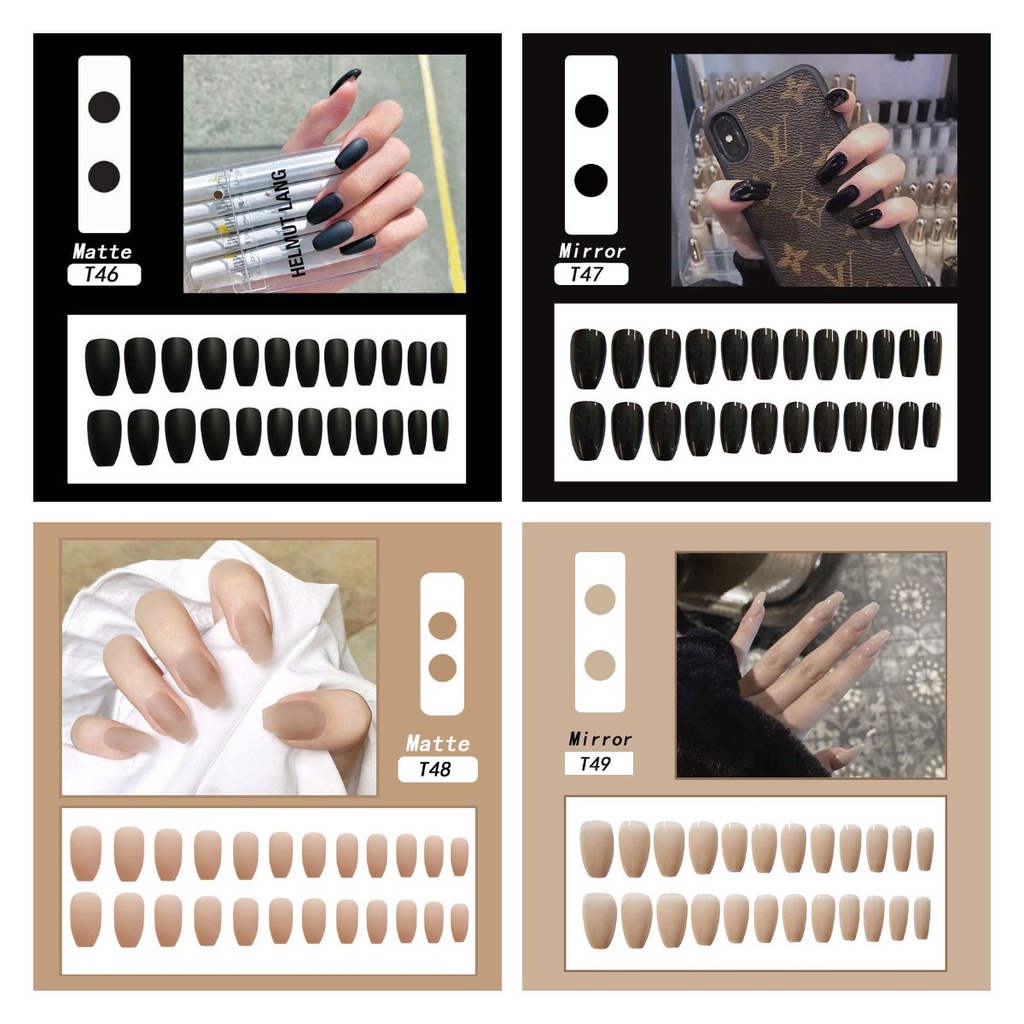 Matte
T46

HELMUT LANG

Mirror
T47

Matte
T48

Mirror
T49