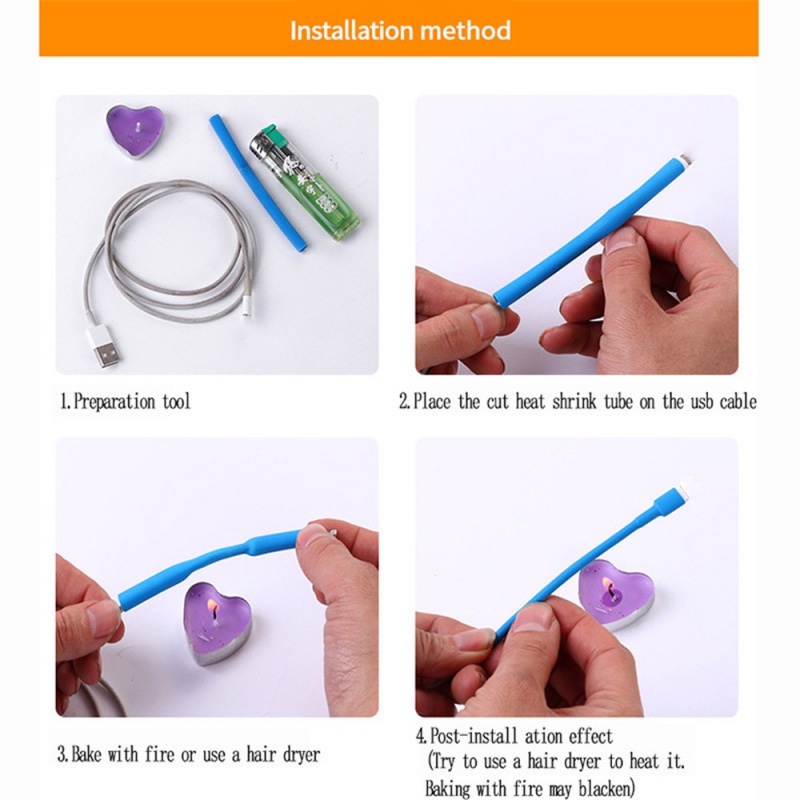 Installation method

1.Preparation tool

2.Place the cut heat shrink tube on the usb cable

3.Bake with fire or use a hair dryer

4.Post-install ation effect
(Try to use a hair dryer to heat it. Baking with fire may blacken)